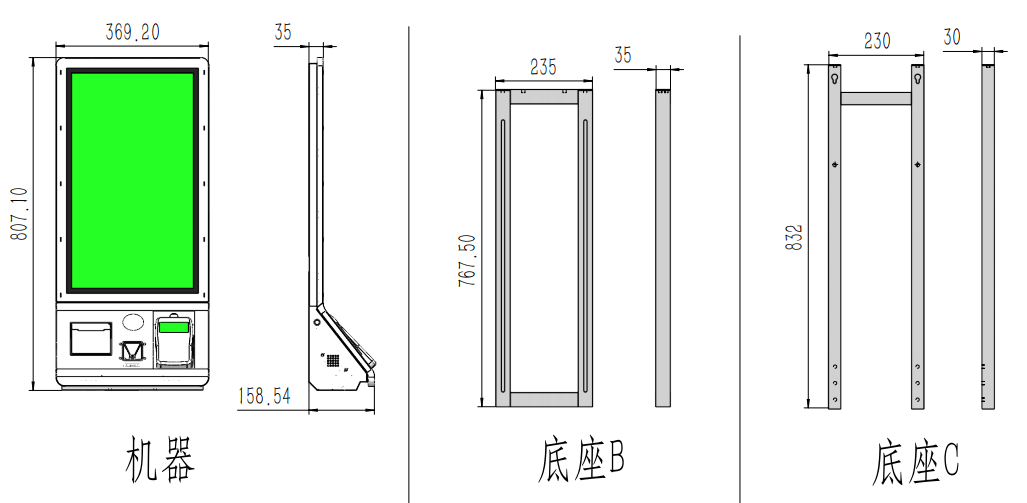 369.20
35
807.10
158.54
机器

235
35
767.50
底座B

230
30
832
底座C